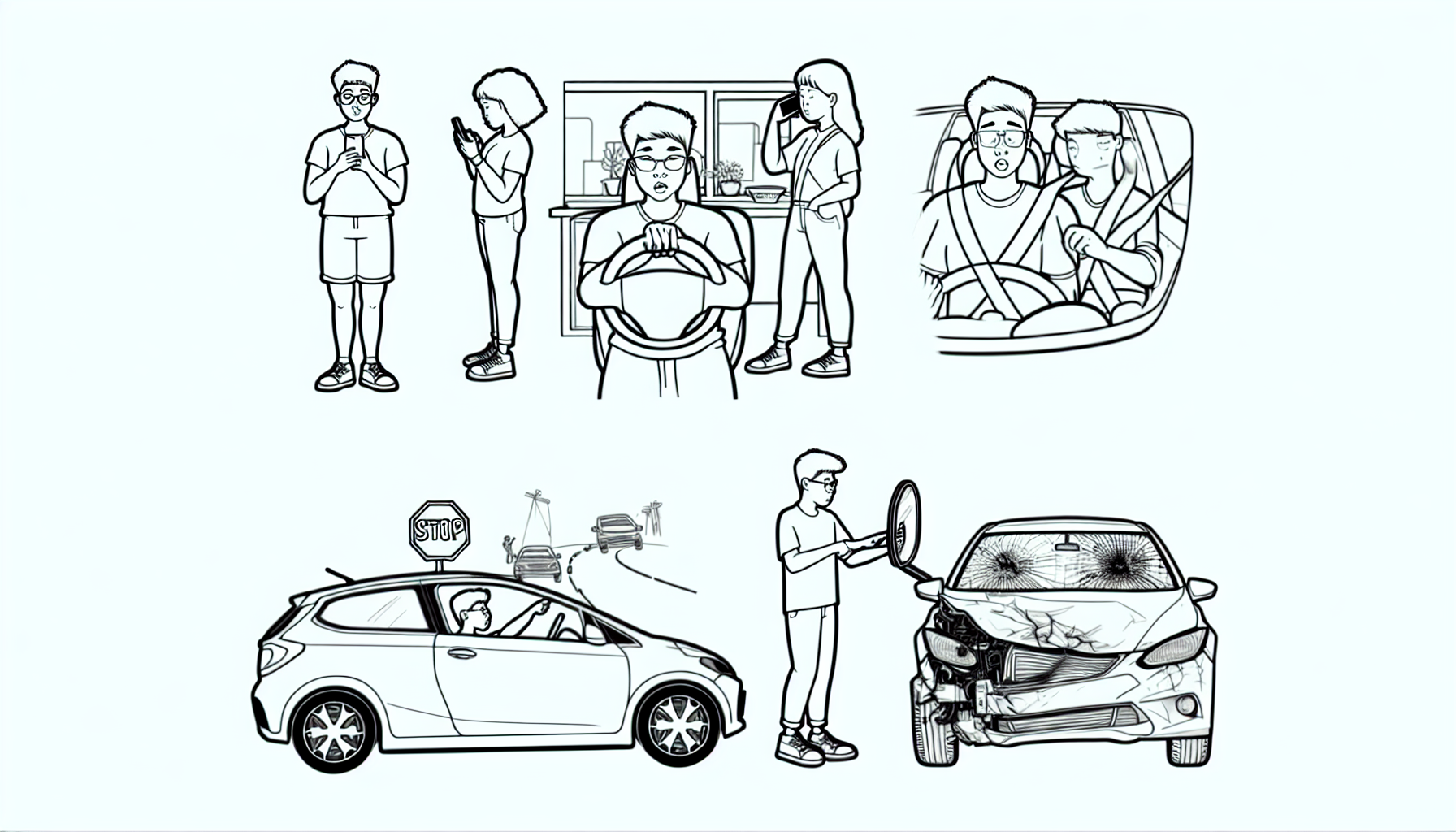 STOP